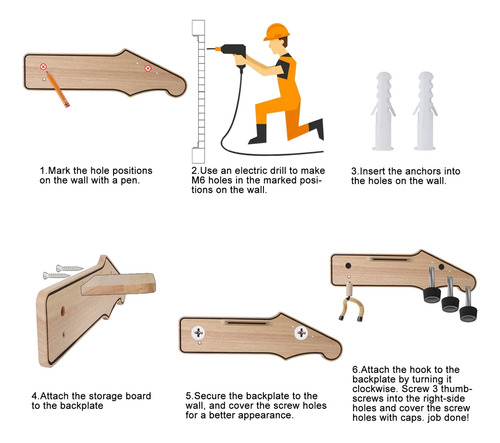 1.Mark the hole positions on the wall with a pen.

2.Use an electric drill to make M6 holes in the marked positions on the wall.

3.Insert the anchors into the holes on the wall.

4.Attach the storage board to the backplate

5.Secure the backplate to the wall, and cover the screw holes for a better appearance.

6.Attach the hook to the backplate by turning it clockwise. Screw 3 thumbscrews into the right-side holes and cover the screw holes with caps. job done!