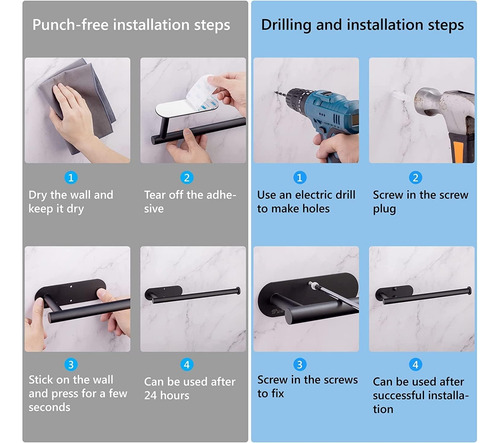 Punch-free installation steps

1
Dry the wall and keep it dry

2
Tear off the adhesive

3
Stick on the wall and press for a few seconds

4
Can be used after 24 hours

Drilling and installation steps

1
Use an electric drill to make holes

2
Screw in the screw plug

3
Screw in the screws to fix

4
Can be used after successful installation