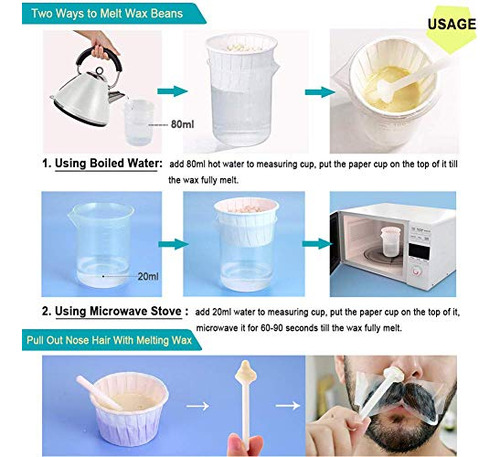 Two Ways to Melt Wax Beans

USAGE

80ml

1. Using Boiled Water: add 80ml hot water to measuring cup, put the paper cup on the top of it till the wax fully melt.

20ml

2. Using Microwave Stove : add 20ml water to measuring cup, put the paper cup on the top of it, microwave it for 60-90 seconds till the wax fully melt.

Pull Out Nose Hair With Melting Wax