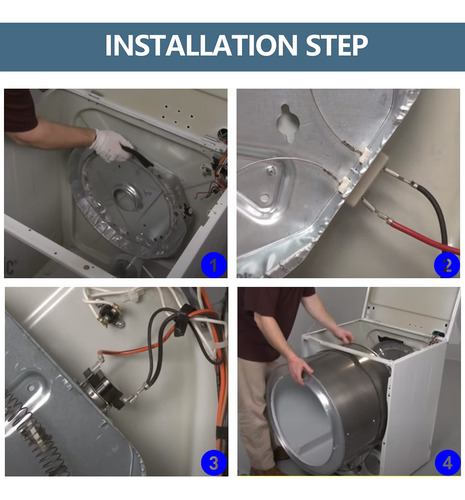 INSTALLATION STEP

1

2

3

4