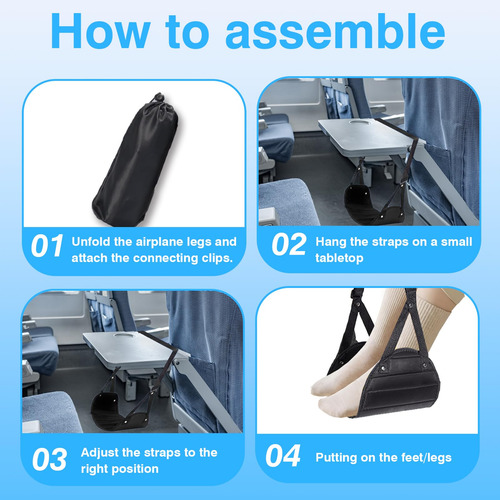 How to assemble

01 Unfold the airplane legs and attach the connecting clips.

02 Hang the straps on a small tabletop

03 Adjust the straps to the right position

04 Putting on the feet/legs