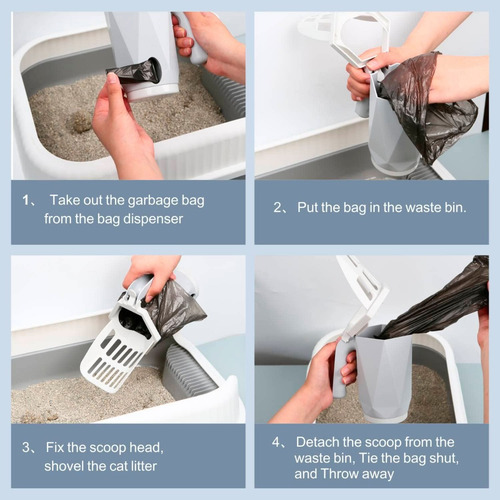 1、 Take out the garbage bag from the bag dispenser

2、 Put the bag in the waste bin.

3、 Fix the scoop head, shovel the cat litter

4、 Detach the scoop from the waste bin, Tie the bag shut, and Throw away