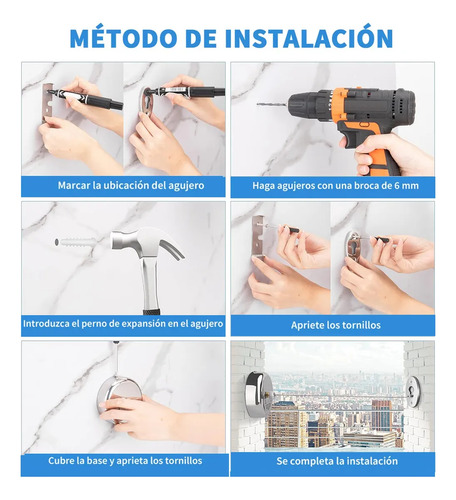 MÉTODO DE INSTALACIÓN

Marcar la ubicación del agujero

Haga agujeros con una broca de 6 mm

Introduzca el perno de expansión en el agujero

Apriete los tornillos

Cubre la base y aprieta los tornillos

Se completa la instalación