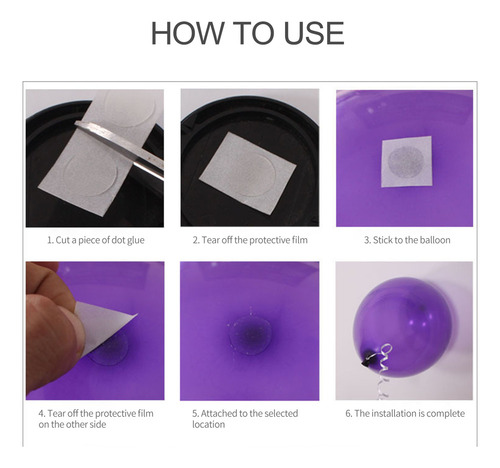 HOW TO USE

1. Cut a piece of dot glue

2. Tear off the protective film

3. Stick to the balloon

4. Tear off the protective film on the other side

5. Attached to the selected location

6. The installation is complete