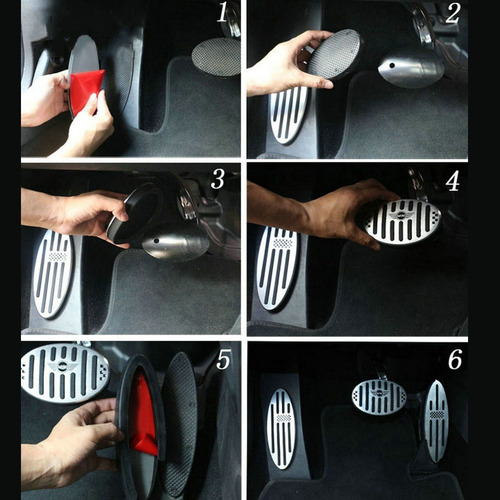 1

2

3

4

5

6