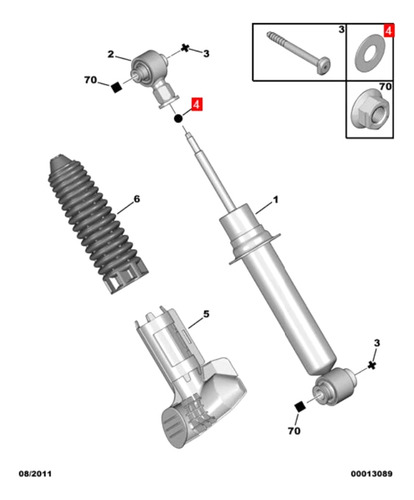 3
4
70
2
3
70
4
6
1
5
3
70
08/2011
00013089