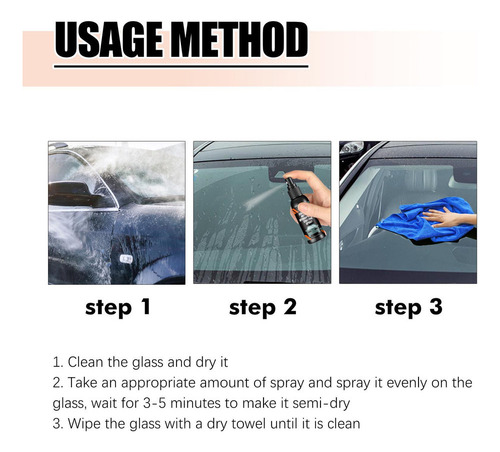 USAGE METHOD

step 1

step 2

step 3

1. Clean the glass and dry it
2. Take an appropriate amount of spray and spray it evenly on the glass, wait for 3-5 minutes to make it semi-dry
3. Wipe the glass with a dry towel until it is clean