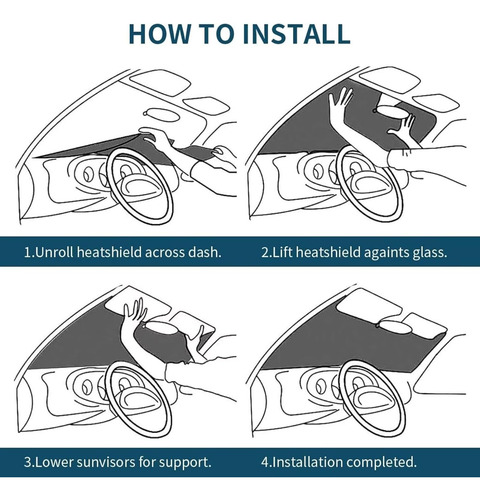 HOW TO INSTALL

1.Unroll heatshield across dash.

2.Lift heatshield againts glass.

3.Lower sunvisors for support.

4.Installation completed.