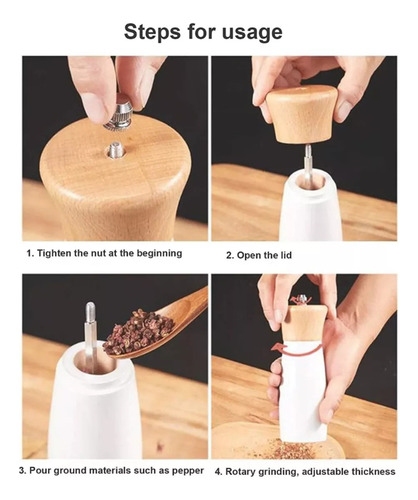 Steps for usage

1. Tighten the nut at the beginning

2. Open the lid

3. Pour ground materials such as pepper

4. Rotary grinding, adjustable thickness