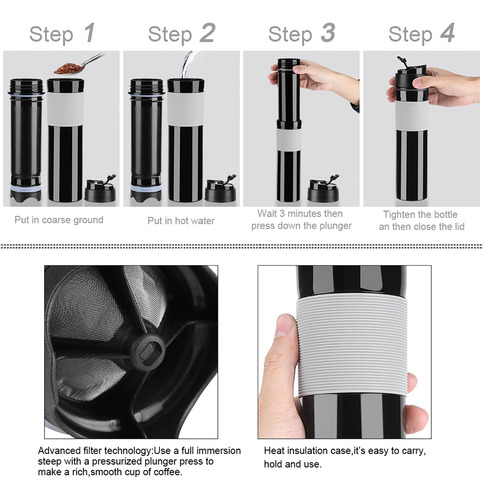 Step 1

Put in coarse ground

Step 2

Put in hot water

Step 3

Wait 3 minutes then press down the plunger

Step 4

Tighten the bottle an then close the lid

Advanced filter technology:Use a full immersion steep with a pressurized plunger press to make a rich,smooth cup of coffee.

Heat insulation case,it's easy to carry, hold and use.