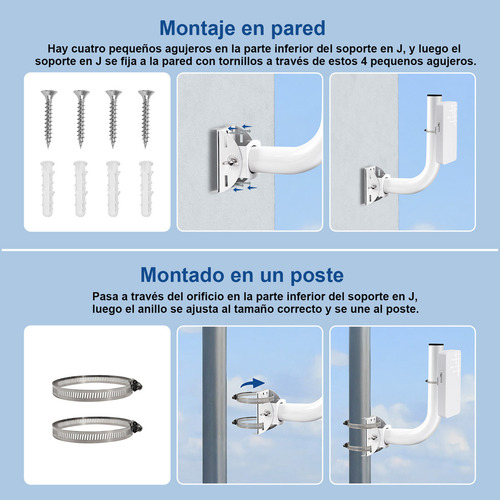 Montaje en pared

Hay cuatro pequeños agujeros en la parte inferior del soporte en J, y luego el soporte en J se fija a la pared con tornillos a través de estos 4 pequenos agujeros.

Montado en un poste

Pasa a través del orificio en la parte inferior del soporte en J, luego el anillo se ajusta al tamaño correcto y se une al poste.