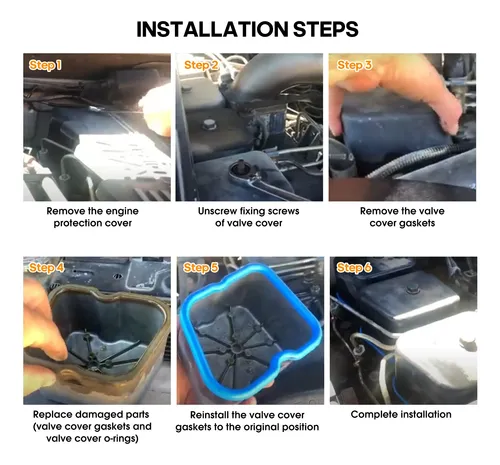 INSTALLATION STEPS

Step 1

Remove the engine protection cover

Step 2

Unscrew fixing screws of valve cover

Step 3

Remove the valve cover gaskets

Step 4

Replace damaged parts (valve cover gaskets and valve cover o-rings)

Step 5

Reinstall the valve cover gaskets to the original position

Step 6

Complete installation