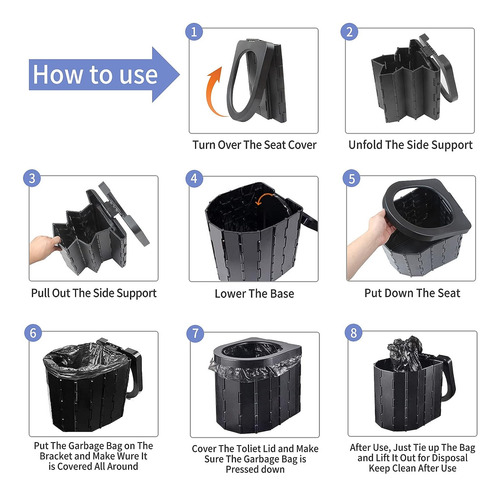 How to use

1
Turn Over The Seat Cover

2
Unfold The Side Support

3
Pull Out The Side Support

4
Lower The Base

5
Put Down The Seat

6
Put The Garbage Bag on The Bracket and Make Wure It is Covered All Around

7
Cover The Toliet Lid and Make Sure The Garbage Bag is Pressed down

8
After Use, Just Tie up The Bag and Lift It Out for Disposal Keep Clean After Use