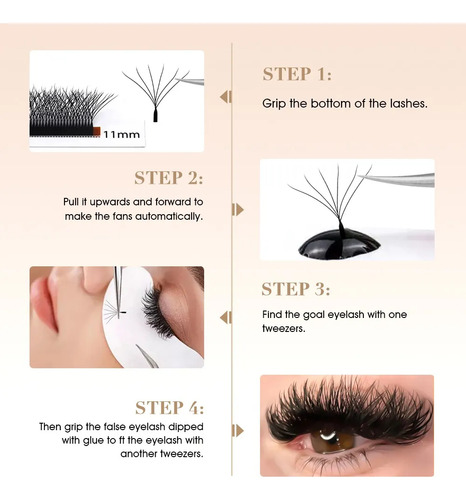 11mm

STEP 1:

Grip the bottom of the lashes.

STEP 2:

Pull it upwards and forward to make the fans automatically.

STEP 3:

Find the goal eyelash with one tweezers.

STEP 4:

Then grip the false eyelash dipped with glue to ft the eyelash with another tweezers.