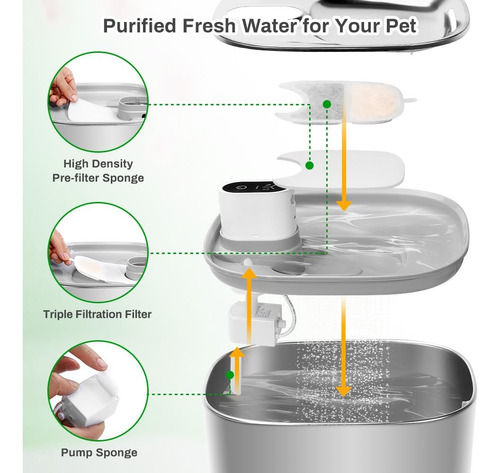 Purified Fresh Water for Your Pet

High Density Pre-filter Sponge

Triple Filtration Filter

Pump Sponge