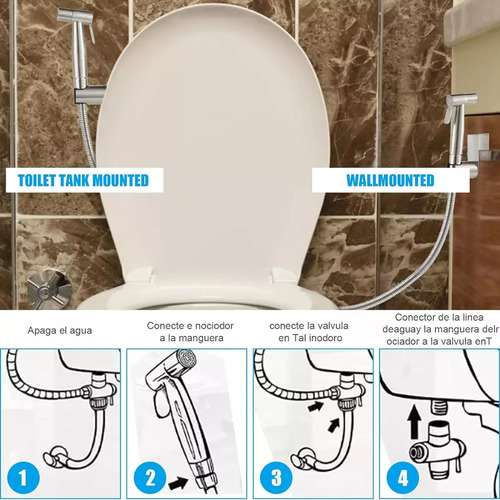 TOILET TANK MOUNTED

WALLMOUNTED

Apaga el agua

Conecte e nociodor a la manguera

conecte la valvula en Tal inodoro

Conector de la linea deaguay la manguera delr ociador a la valvula enT

1

2

3

4