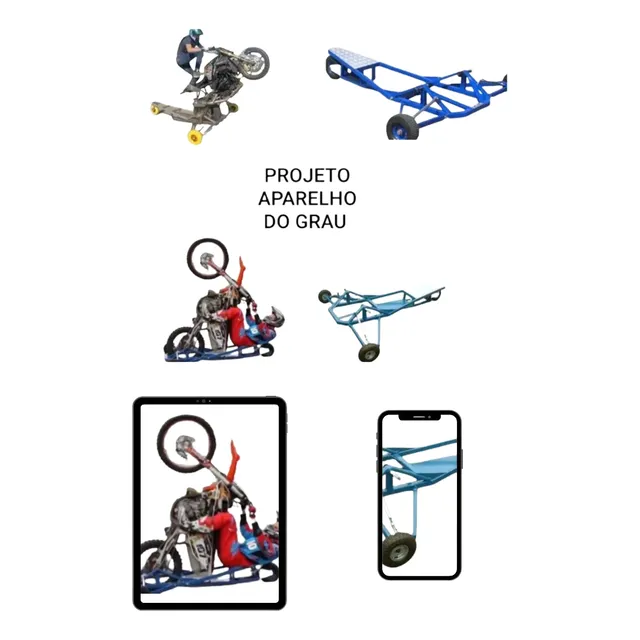 PROJETO
APARELHO
DO GRAU