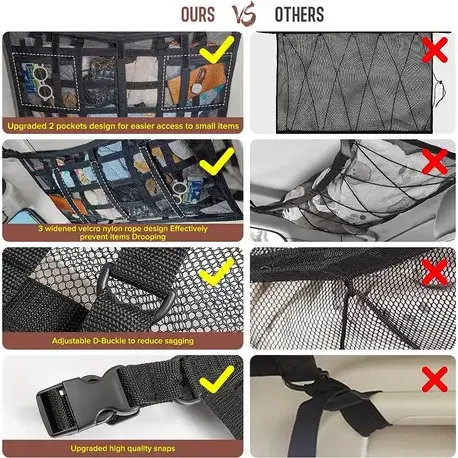 OURS VS OTHERS

Upgraded 2 pockets design for easier access to small items

3 widened velcro nylon rope design Effectively prevent items Drooping

Adjustable D-Buckle to reduce sagging

Upgraded high quality snaps