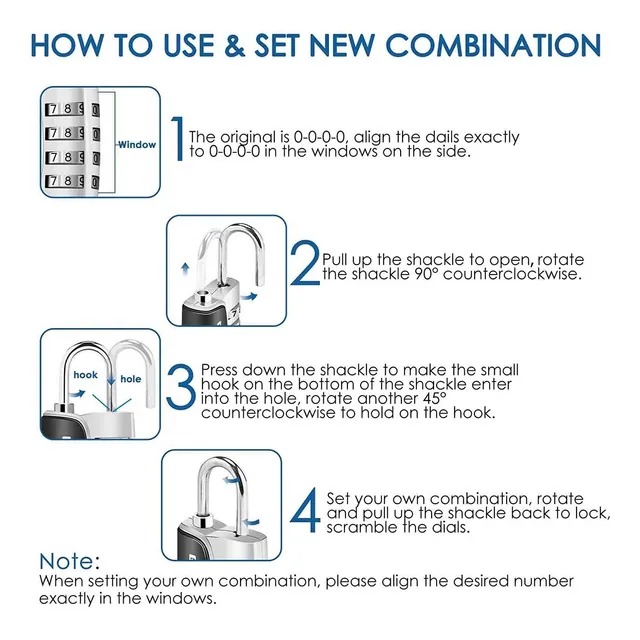 HOW TO USE & SET NEW COMBINATION

7 8 9 0
7 8 9 0
7 8 9 0
7 8 9 0
Window

1 The original is 0-0-0-0, align the dails exactly to 0-0-0-0 in the windows on the side.

2 Pull up the shackle to open, rotate the shackle 90° counterclockwise.

hook
hole

3 Press down the shackle to make the small hook on the bottom of the shackle enter into the hole, rotate another 45° counterclockwise to hold on the hook.

4 Set your own combination, rotate and pull up the shackle back to lock, scramble the dials.

Note:
When setting your own combination, please align the desired number exactly in the windows.