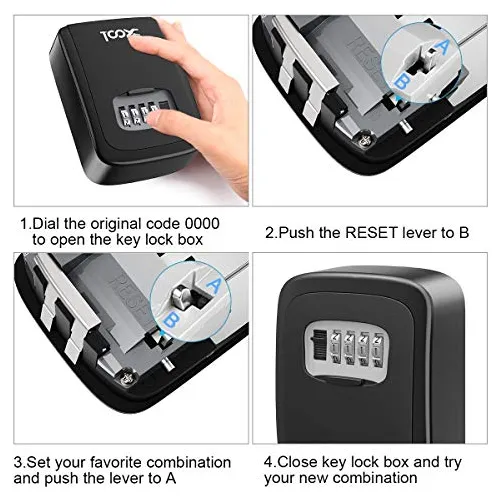 TOOX

RESET
A
B

1.Dial the original code 0000 to open the key lock box

2.Push the RESET lever to B

RESET
A
B

3.Set your favorite combination and push the lever to A

4.Close key lock box and try your new combination