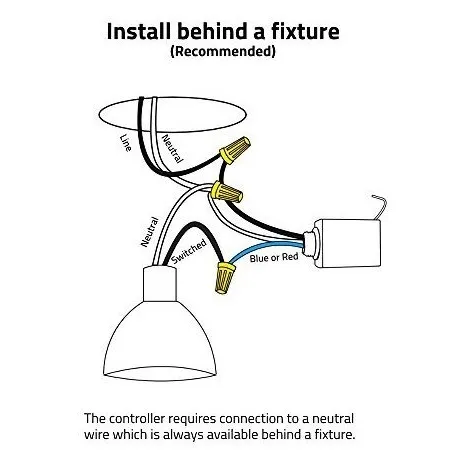 Install behind a fixture
(Recommended)

Line

Neutral

Neutral

Switched

Blue or Red

The controller requires connection to a neutral wire which is always available behind a fixture.