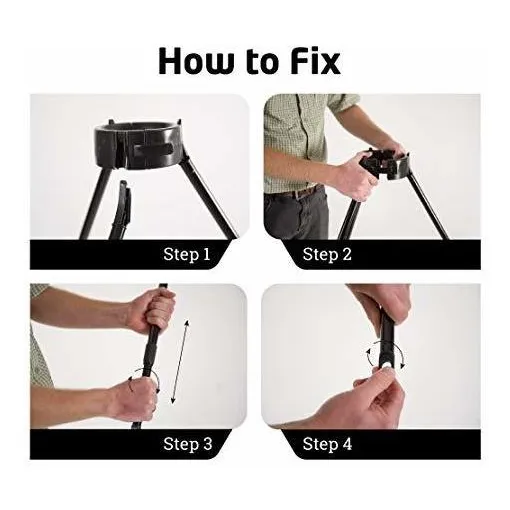 How to Fix

Step 1

Step 2

Step 3

Step 4