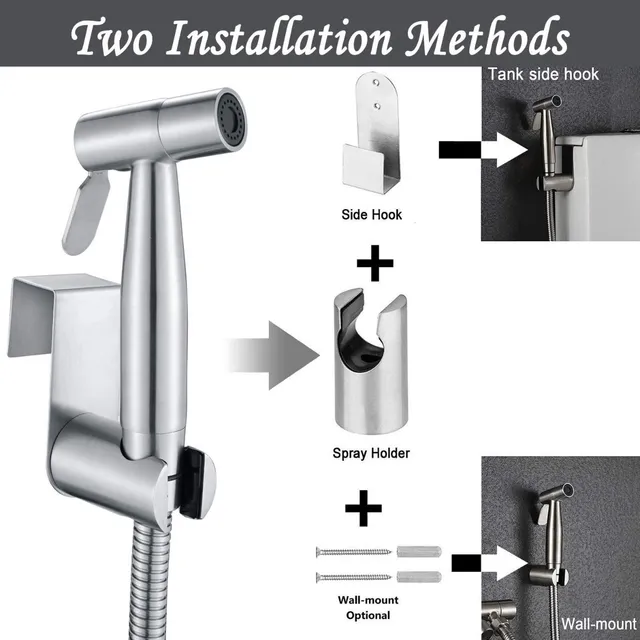 Two Installation Methods

Tank side hook

Side Hook

+

Spray Holder

+

Wall-mount Optional

Wall-mount