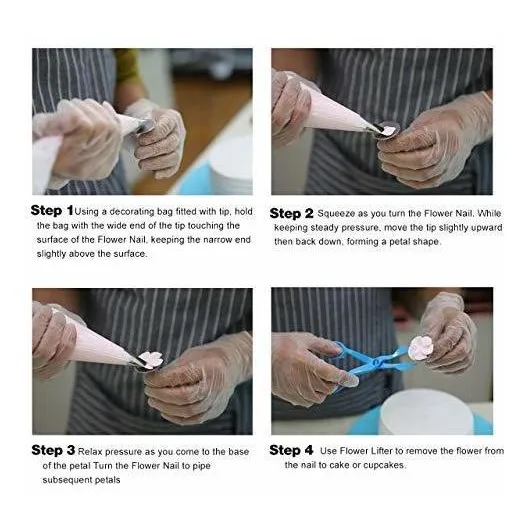 Step 1 Using a decorating bag fitted with tip, hold the bag with the wide end of the tip touching the surface of the Flower Nail, keeping the narrow end slightly above the surface.

Step 2 Squeeze as you turn the Flower Nail. While keeping steady pressure, move the tip slightly upward then back down, forming a petal shape.

Step 3 Relax pressure as you come to the base of the petal Turn the Flower Nail to pipe subsequent petals

Step 4 Use Flower Lifter to remove the flower from the nail to cake or cupcakes.