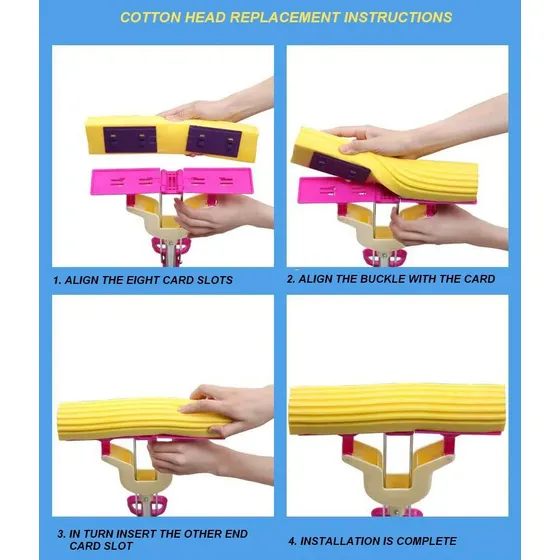 COTTON HEAD REPLACEMENT INSTRUCTIONS

1. ALIGN THE EIGHT CARD SLOTS

2. ALIGN THE BUCKLE WITH THE CARD

3. IN TURN INSERT THE OTHER END CARD SLOT

4. INSTALLATION IS COMPLETE