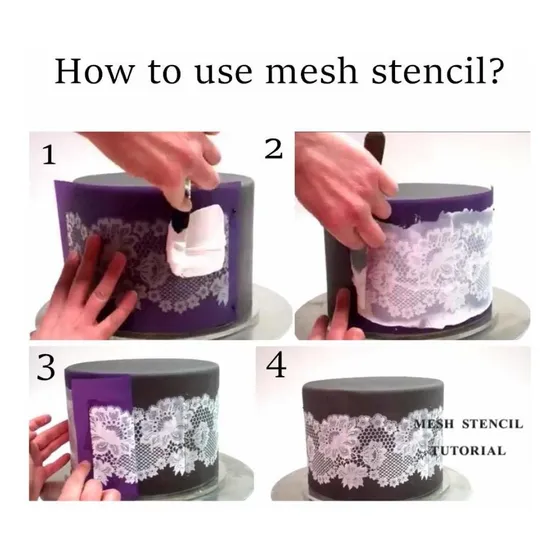 How to use mesh stencil?

1

2

3

4

MESH STENCIL
TUTORIAL