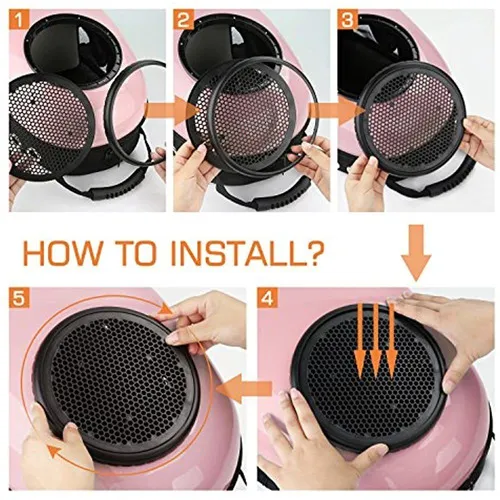 1

2

3

HOW TO INSTALL?

5

4