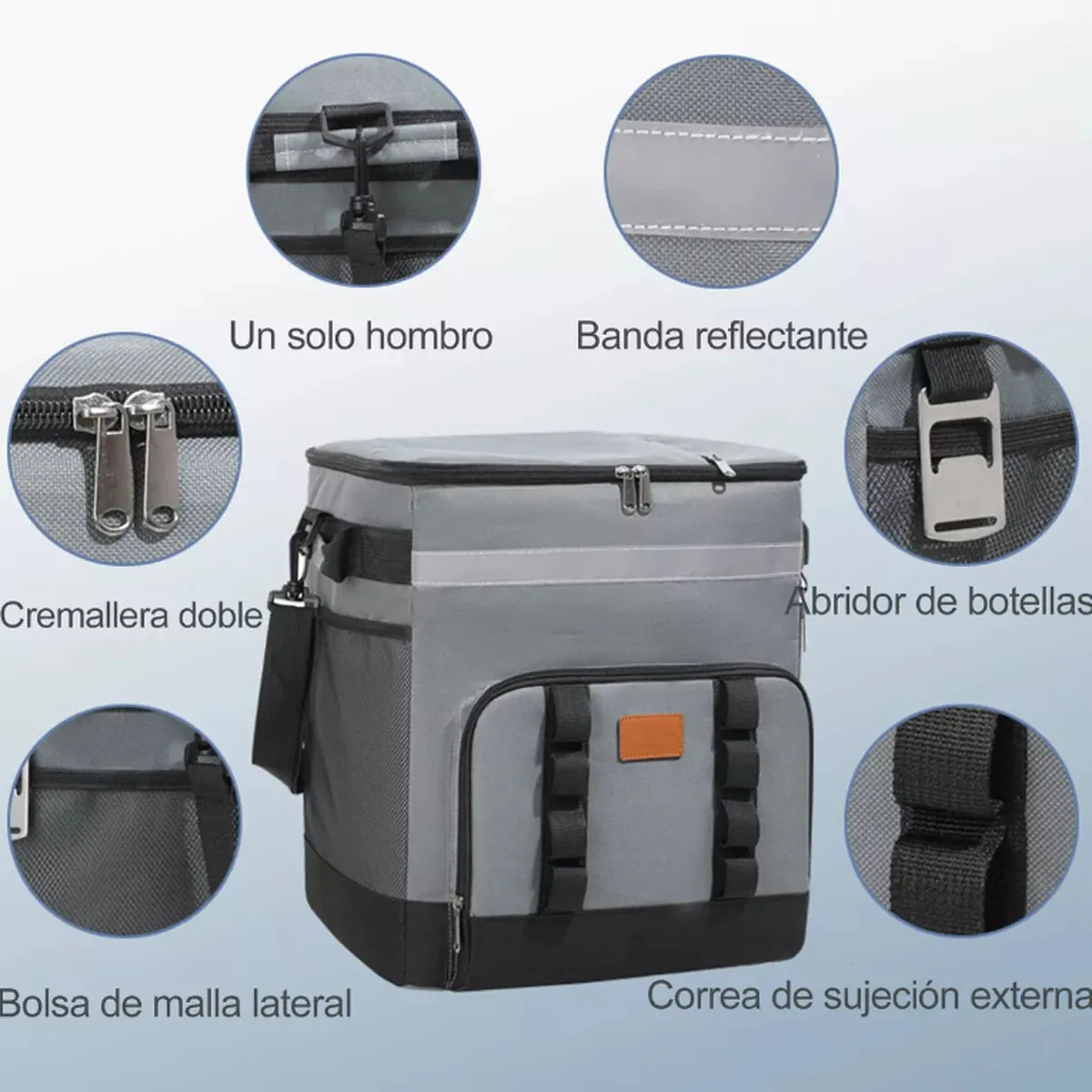 Un solo hombro

Banda reflectante

Cremallera doble

Abridor de botellas

Bolsa de malla lateral

Correa de sujeción externa