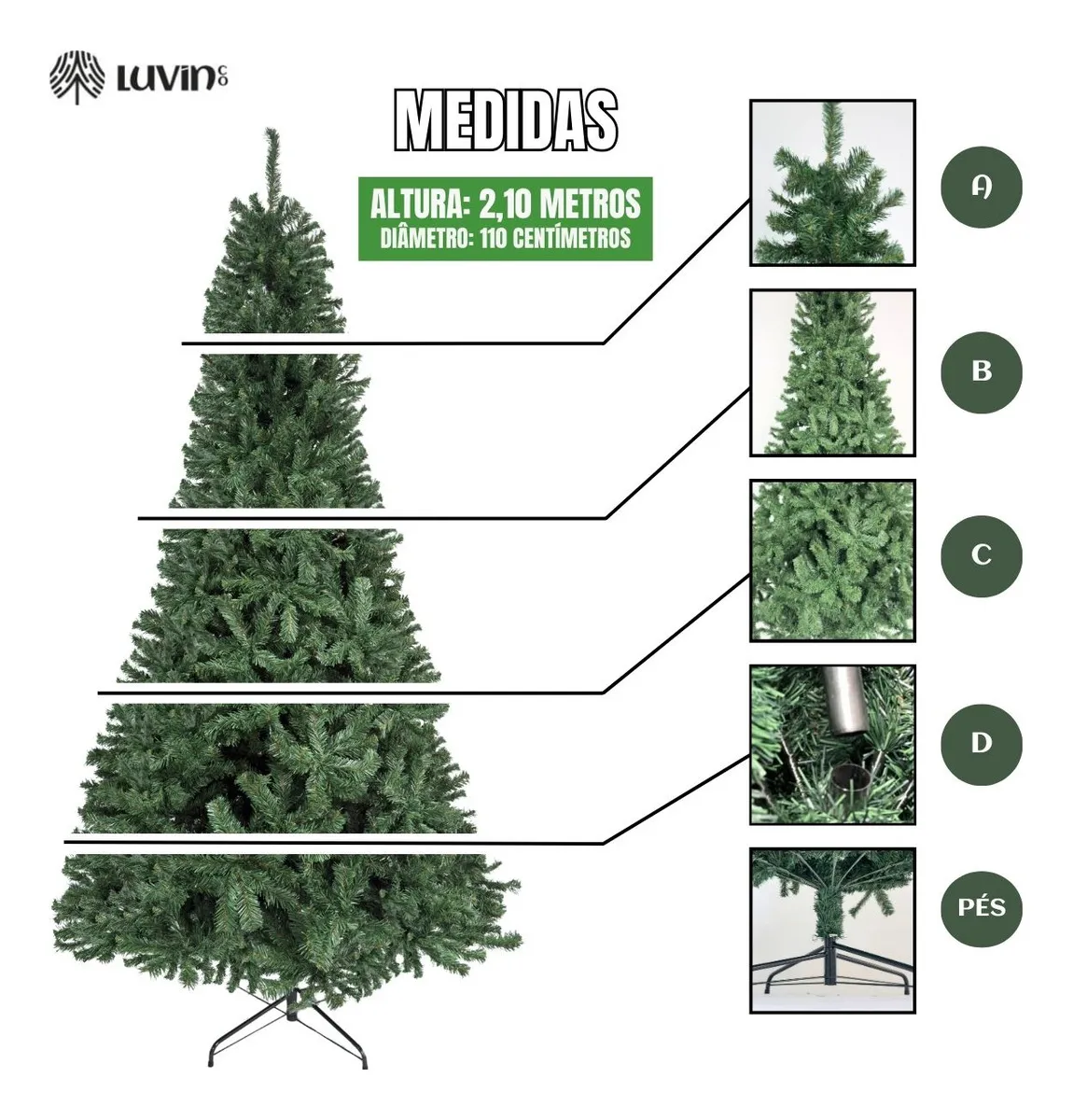 LUVIN CO

MEDIDAS

ALTURA: 2,10 METROS
DIÂMETRO: 110 CENTÍMETROS

A

B

C

D

PÉS