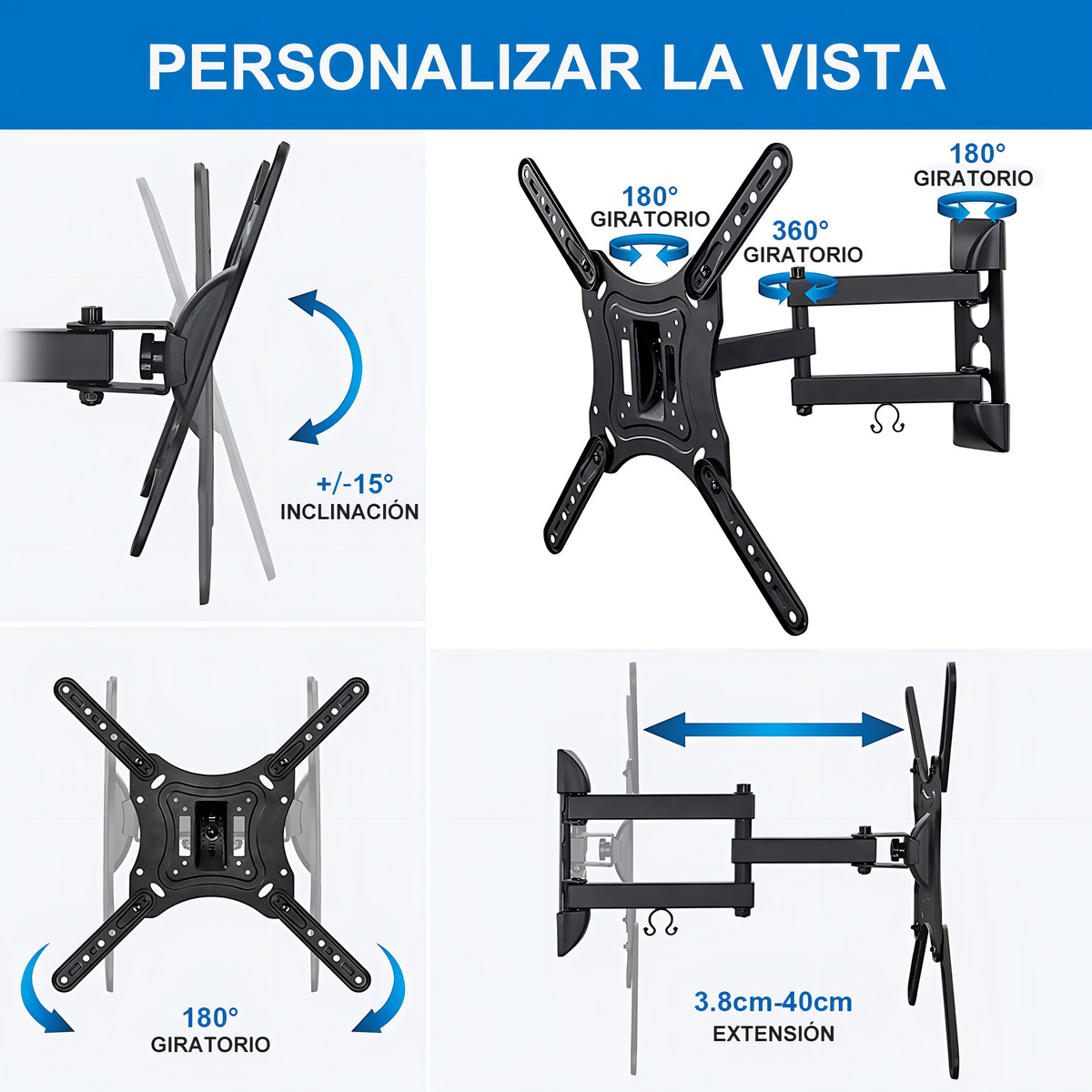 PERSONALIZAR LA VISTA

+/-15°
INCLINACIÓN

180°
GIRATORIO

360°
GIRATORIO

180°
GIRATORIO

180°
GIRATORIO

3.8cm-40cm
EXTENSIÓN