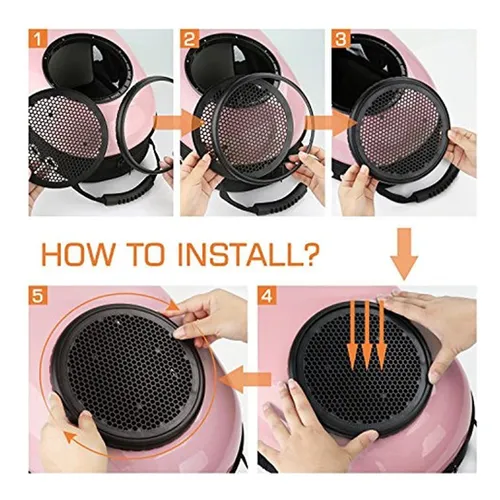 1

2

3

HOW TO INSTALL?

5

4