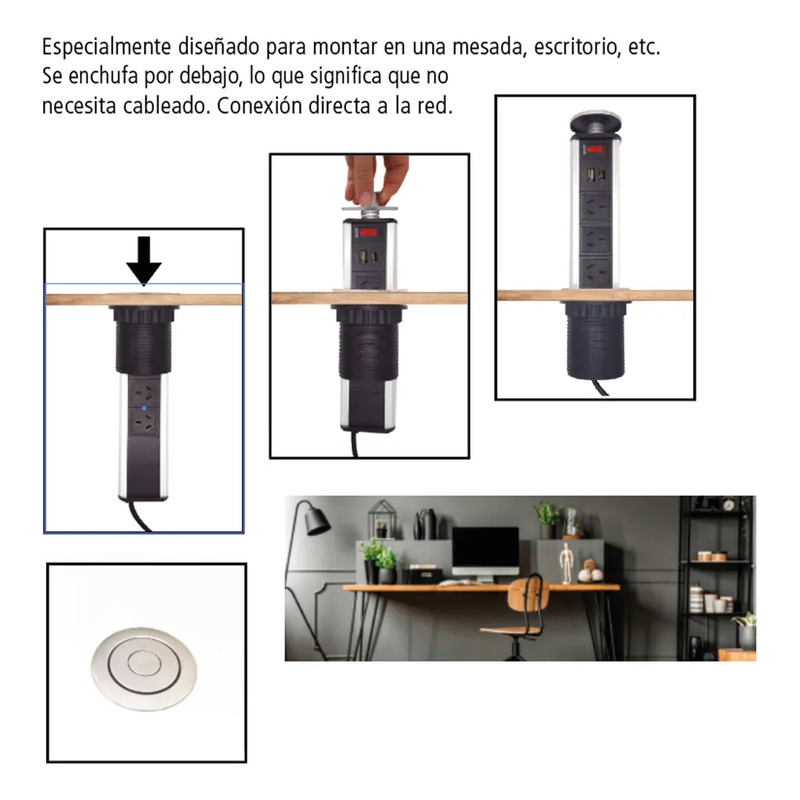 Especialmente diseñado para montar en una mesada, escritorio, etc.
Se enchufa por debajo, lo que significa que no necesita cableado. Conexión directa a la red.