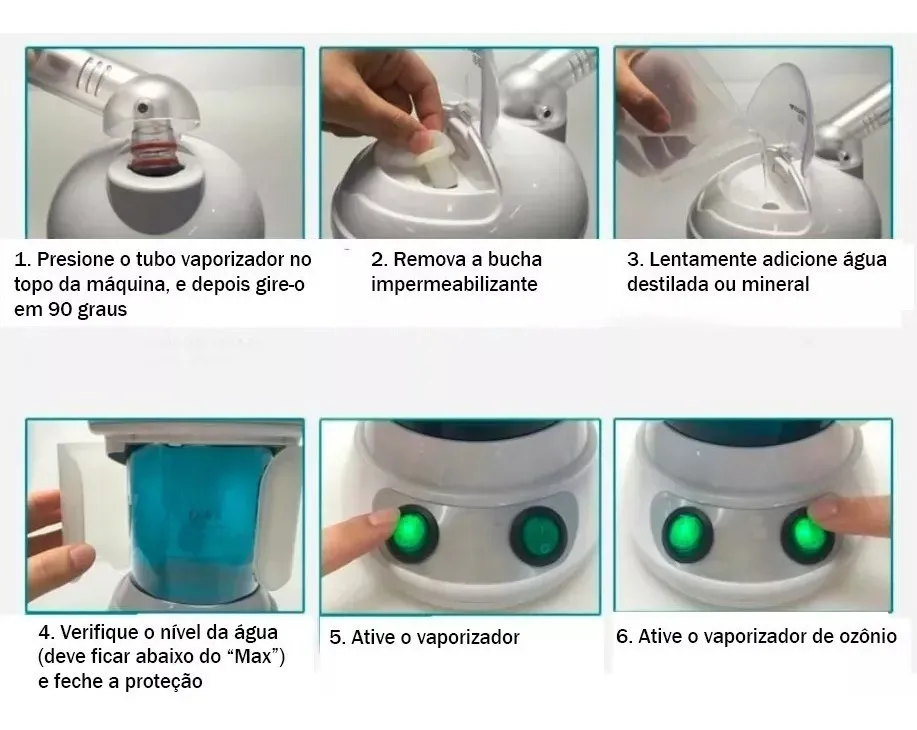 1. Presione o tubo vaporizador no topo da máquina, e depois gire-o em 90 graus

2. Remova a bucha impermeabilizante

3. Lentamente adicione água destilada ou mineral

4. Verifique o nível da água (deve ficar abaixo do "Max") e feche a proteção

5. Ative o vaporizador

6. Ative o vaporizador de ozônio