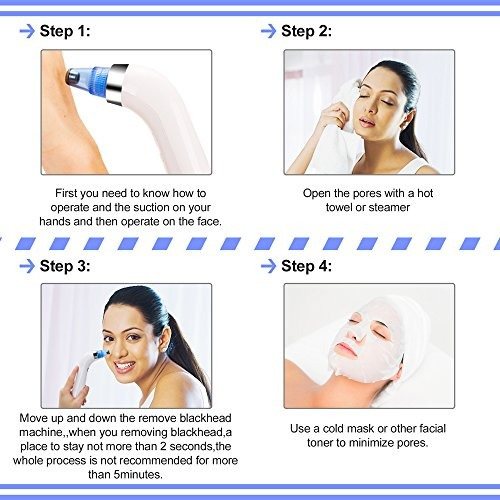 Step 1:

First you need to know how to operate and the suction on your hands and then operate on the face.

Step 2:

Open the pores with a hot towel or steamer

Step 3:

Move up and down the remove blackhead machine,,when you removing blackhead,a place to stay not more than 2 seconds,the whole process is not recommended for more than 5minutes.

Step 4:

Use a cold mask or other facial toner to minimize pores.