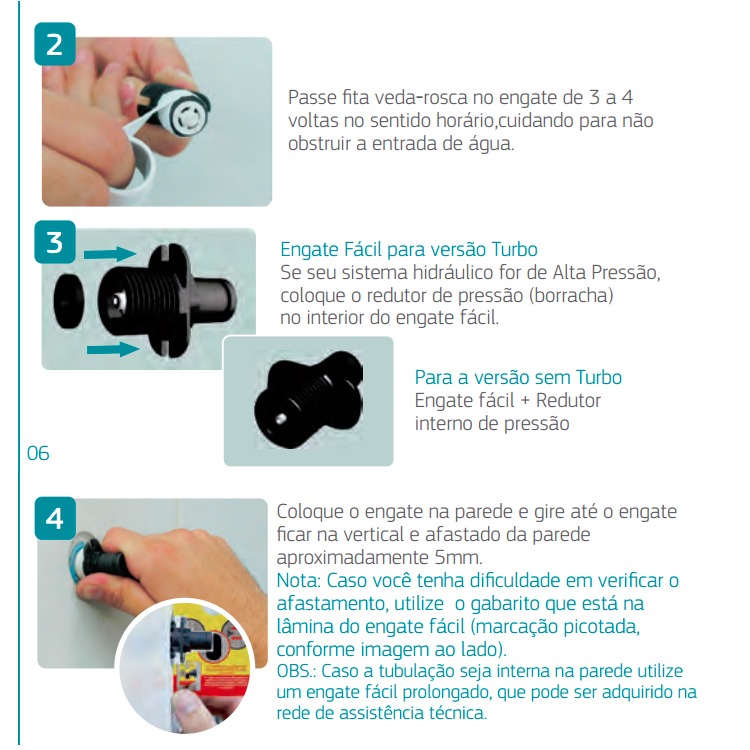 2

Passe fita veda-rosca no engate de 3 a 4 voltas no sentido horário,cuidando para não obstruir a entrada de água.

3

Engate Fácil para versão Turbo
Se seu sistema hidráulico for de Alta Pressão, coloque o redutor de pressão (borracha) no interior do engate fácil.

Para a versão sem Turbo
Engate fácil + Redutor interno de pressão

06

4

Coloque o engate na parede e gire até o engate ficar na vertical e afastado da parede aproximadamente 5mm.
Nota: Caso você tenha dificuldade em verificar o afastamento, utilize o gabarito que está na lâmina do engate fácil (marcação picotada, conforme imagem ao lado).
OBS.: Caso a tubulação seja interna na parede utilize um engate fácil prolongado, que pode ser adquirido na rede de assistência técnica.