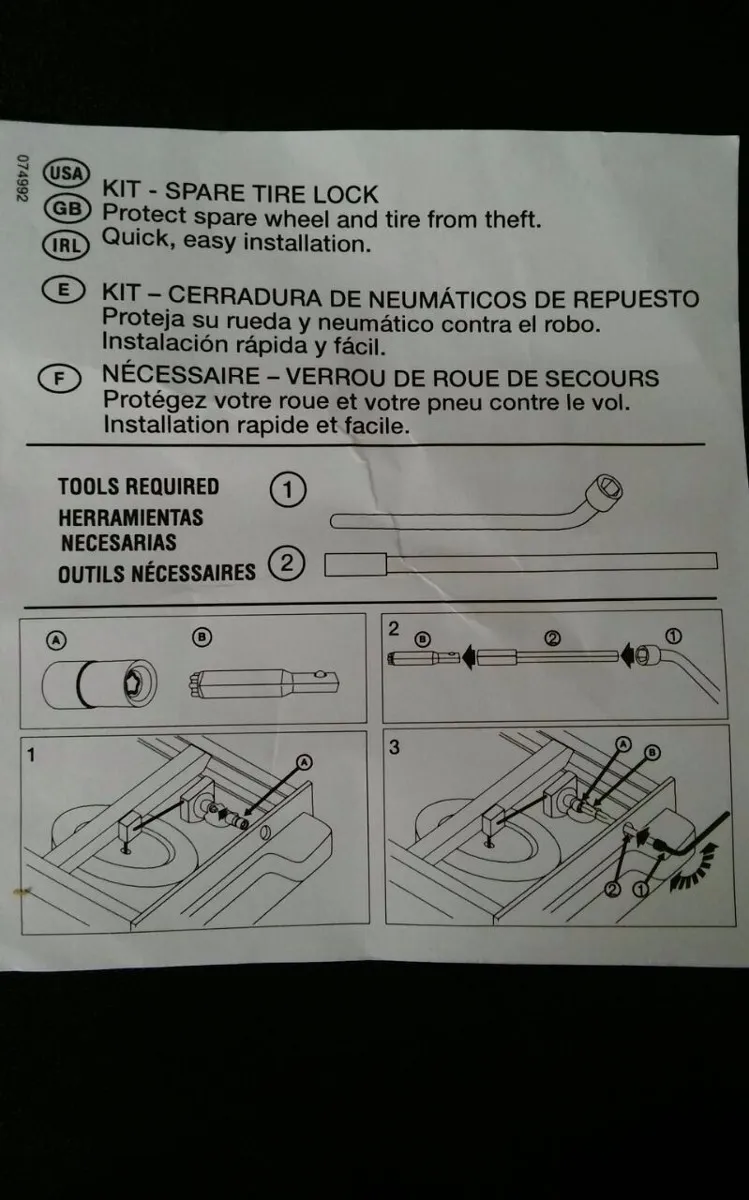 074992

USA
GB
IRL
KIT - SPARE TIRE LOCK
Protect spare wheel and tire from theft.
Quick, easy installation.

E
KIT – CERRADURA DE NEUMÁTICOS DE REPUESTO
Proteja su rueda y neumático contra el robo.
Instalación rápida y fácil.

F
NÉCESSAIRE – VERROU DE ROUE DE SECOURS
Protégez votre roue et votre pneu contre le vol.
Installation rapide et facile.

TOOLS REQUIRED
HERRAMIENTAS NECESARIAS
OUTILS NÉCESSAIRES
1
2

A
B

2
B
2
1

1
A

3
A
B
2
1