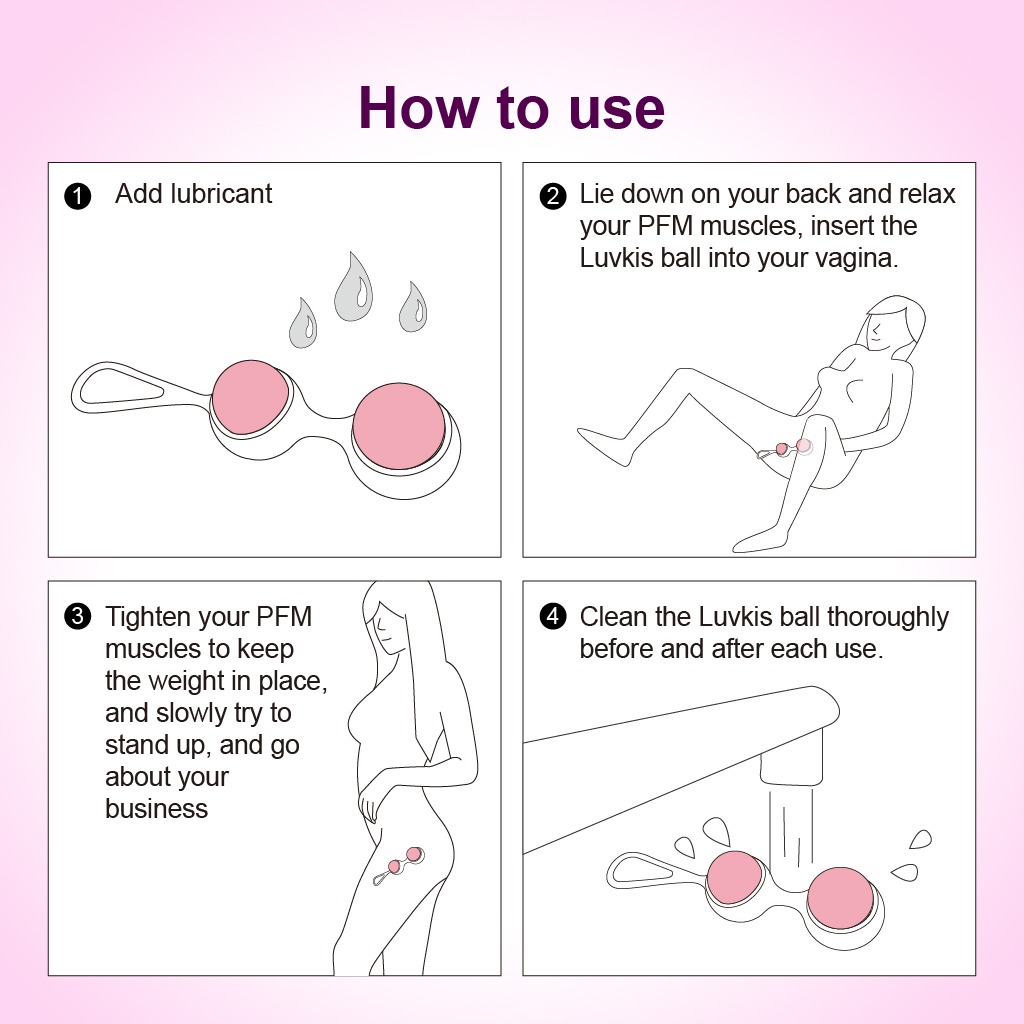 How to use

1 Add lubricant

2 Lie down on your back and relax your PFM muscles, insert the Luvkis ball into your vagina.

3 Tighten your PFM muscles to keep the weight in place, and slowly try to stand up, and go about your business

4 Clean the Luvkis ball thoroughly before and after each use.