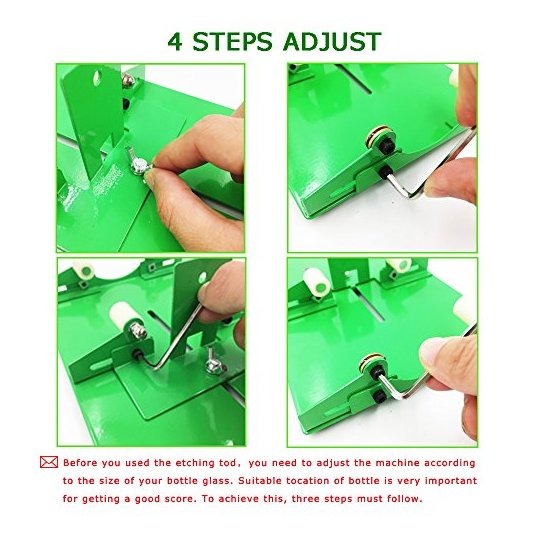 4 STEPS ADJUST

Before you used the etching tod, you need to adjust the machine according to the size of your bottle glass. Suitable tocation of bottle is very important for getting a good score. To achieve this, three steps must follow.