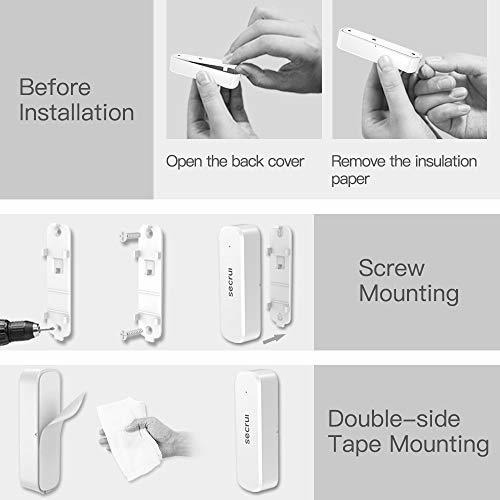 Before Installation

Open the back cover

Remove the insulation paper

secrui

Screw Mounting

secrui

Double-side Tape Mounting