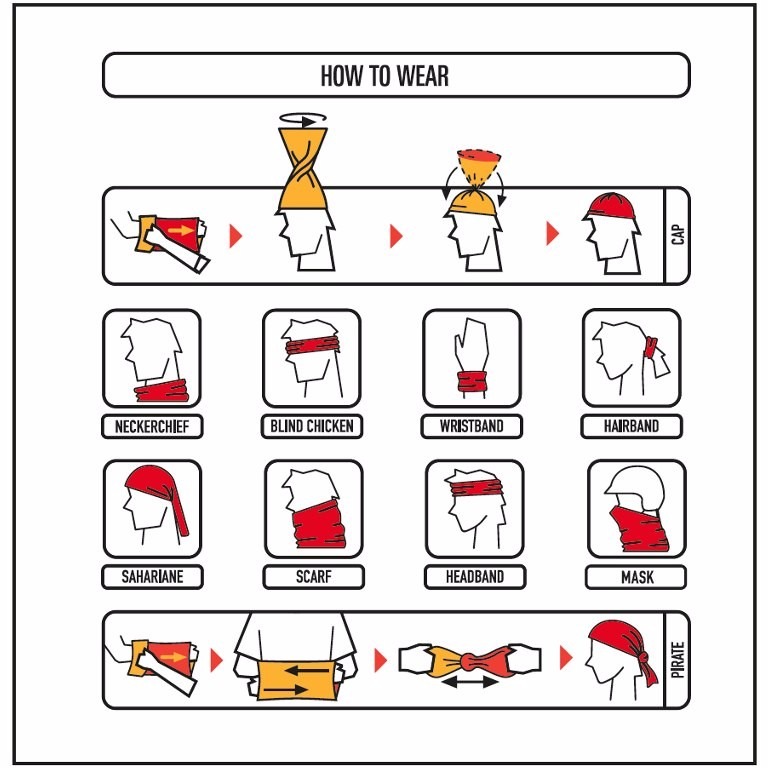 HOW TO WEAR

CAP

NECKERCHIEF

BLIND CHICKEN

WRISTBAND

HAIRBAND

SAHARIANE

SCARF

HEADBAND

MASK

PIRATE